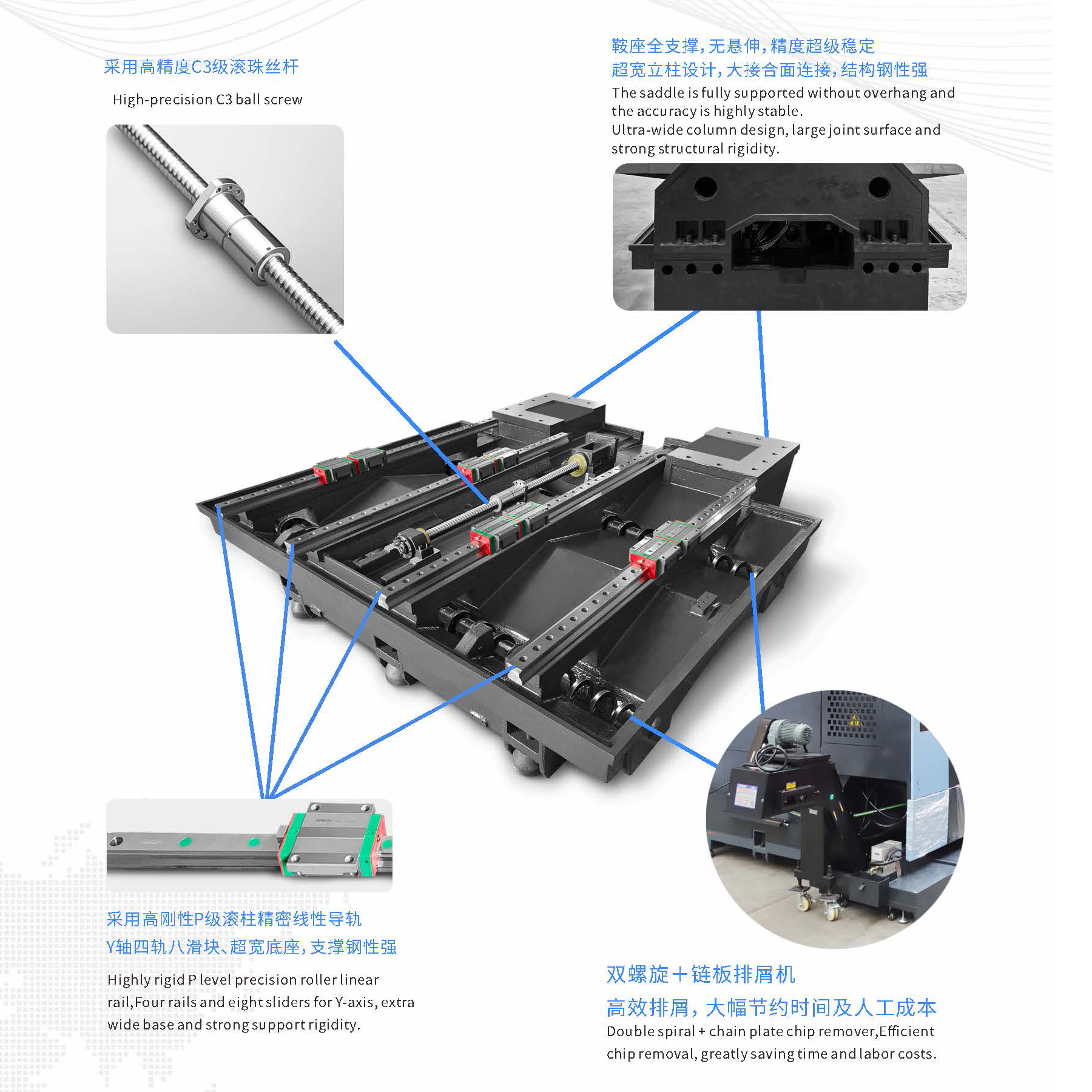 采用高精度C3级滚珠丝杆

High-precision C3 ball screw

鞍座全支撑，无悬伸，精度超级稳定
超宽立柱设计，大接合面连接，结构钢性强

The saddle is fully supported without overhang and the accuracy is highly stable.
Ultra-wide column design, large joint surface and strong structural rigidity.

采用高刚性P级滚柱精密线性导轨
Y轴四轨八滑块、超宽底座，支撑钢性强

Highly rigid P level precision roller linear rail,Four rails and eight sliders for Y-axis, extra wide base and strong support rigidity.

双螺旋＋链板排屑机
高效排屑，大幅节约时间及人工成本

Double spiral + chain plate chip remover,Efficient chip removal, greatly saving time and labor costs.